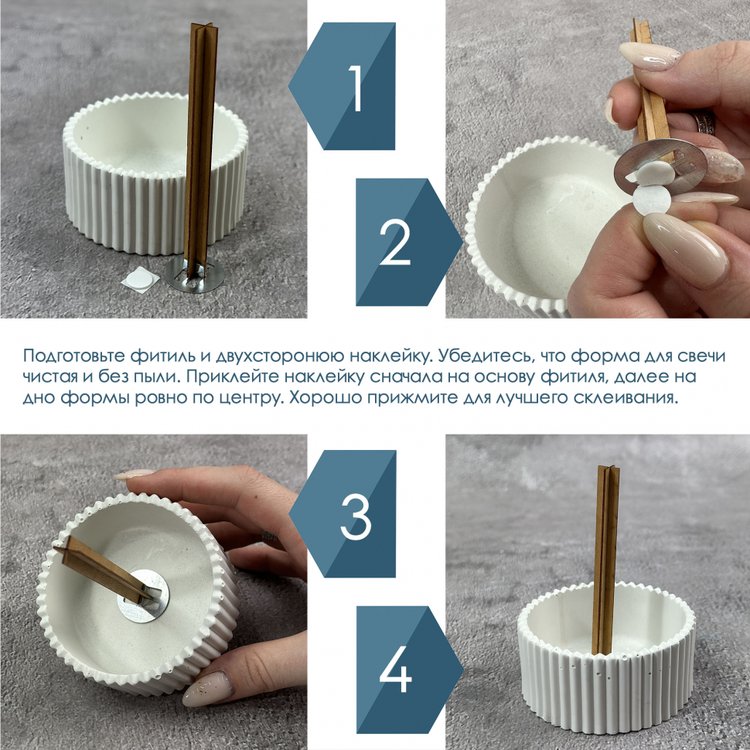 1

2

Подготовьте фитиль и двухсторонюю наклейку. Убедитесь, что форма для свечи чистая и без пыли. Приклейте наклейку сначала на основу фитиля, далее на дно формы ровно по центру. Хорошо прижмите для лучшего склеивания.

3

4