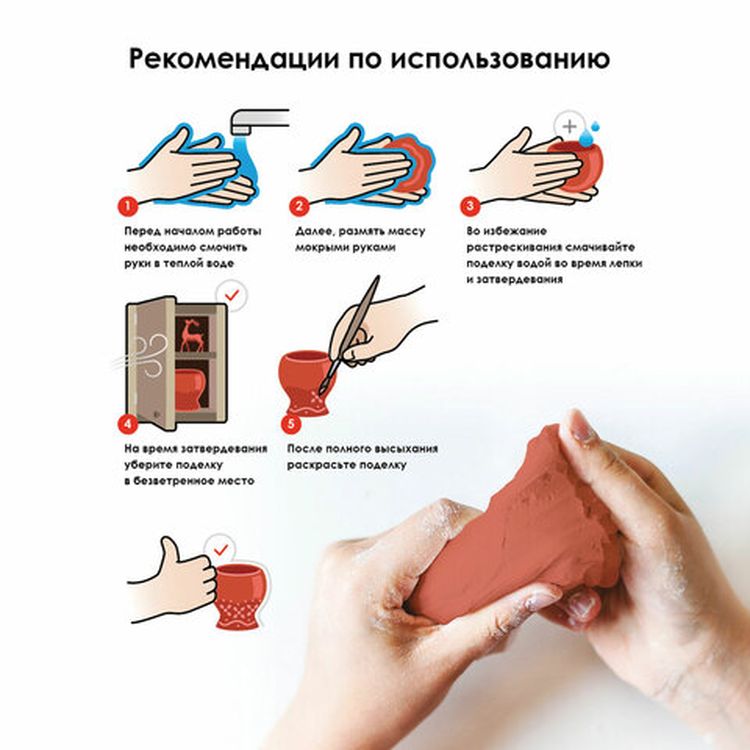 Рекомендации по использованию

1
Перед началом работы необходимо смочить руки в теплой воде

2
Далее, размять массу мокрыми руками

3
Во избежание растрескивания смачивайте поделку водой во время лепки и затвердевания

4
На время затвердевания уберите поделку в безветренное место

5
После полного высыхания раскрасьте поделку