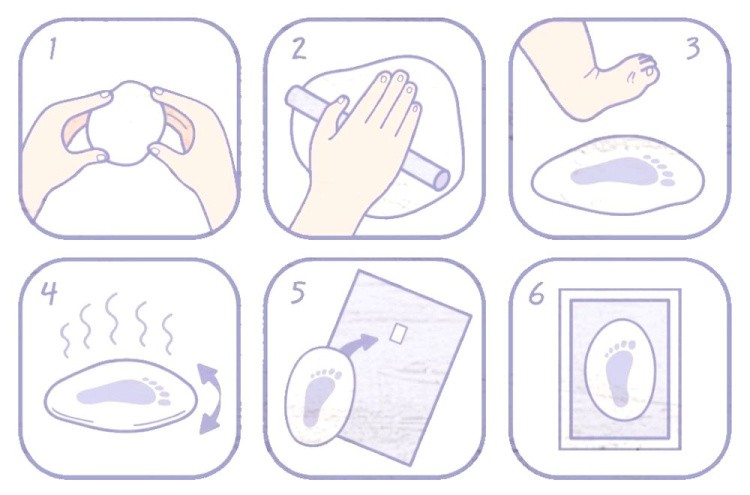 1

2

3

4

5

6