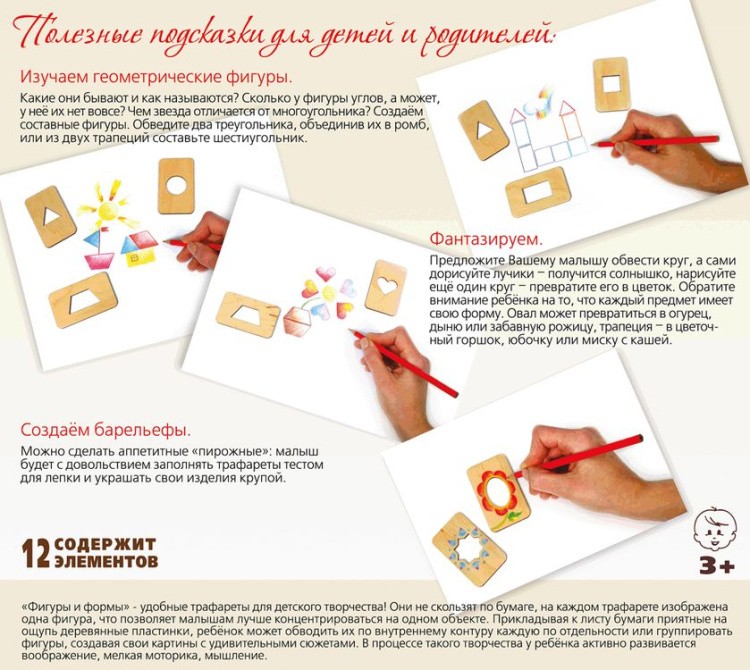 Полезные подсказки для детей и родителей:

Изучаем геометрические фигуры.

Какие они бывают и как называются? Сколько у фигуры углов, а может, у неё их нет вовсе? Чем звезда отличается от многоугольника? Создаём составные фигуры. Обведите два треугольника, объединив их в ромб, или из двух трапеций составьте шестиугольник.

Фантазируем.

Предложите Вашему малышу обвести круг, а сами дорисуйте лучики – получится солнышко, нарисуйте ещё один круг – превратите его в цветок. Обратите внимание ребёнка на то, что каждый предмет имеет свою форму. Овал может превратиться в огурец, дыню или забавную рожицу, трапеция – в цветочный горшок, юбочку или миску с кашей.

Создаём барельефы.

Можно сделать аппетитные «пирожные»: малыш будет с довольствием заполнять трафареты тестом для лепки и украшать свои изделия крупой.

12 СОДЕРЖИТ ЭЛЕМЕНТОВ

3+

«Фигуры и формы» - удобные трафареты для детского творчества! Они не скользят по бумаге, на каждом трафарете изображена одна фигура, что позволяет малышам лучше концентрироваться на одном объекте. Прикладывая к листу бумаги приятные на ощупь деревянные пластинки, ребёнок может обводить их по внутреннему контуру каждую по отдельности или группировать фигуры, создавая свои картины с удивительными сюжетами. В процессе такого творчества у ребёнка активно развивается воображение, мелкая моторика, мышление.