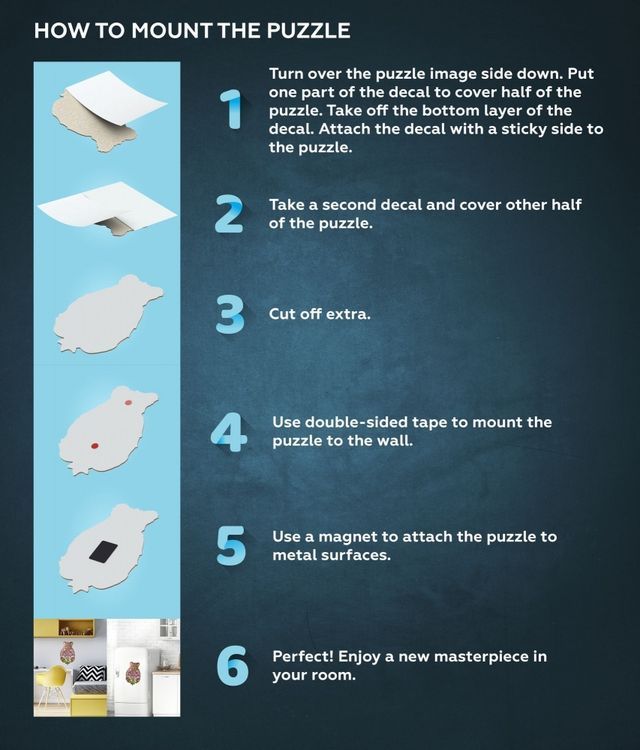 HOW TO MOUNT THE PUZZLE

1 Turn over the puzzle image side down. Put one part of the decal to cover half of the puzzle. Take off the bottom layer of the decal. Attach the decal with a sticky side to the puzzle.

2 Take a second decal and cover other half of the puzzle.

3 Cut off extra.

4 Use double-sided tape to mount the puzzle to the wall.

5 Use a magnet to attach the puzzle to metal surfaces.

6 Perfect! Enjoy a new masterpiece in your room.