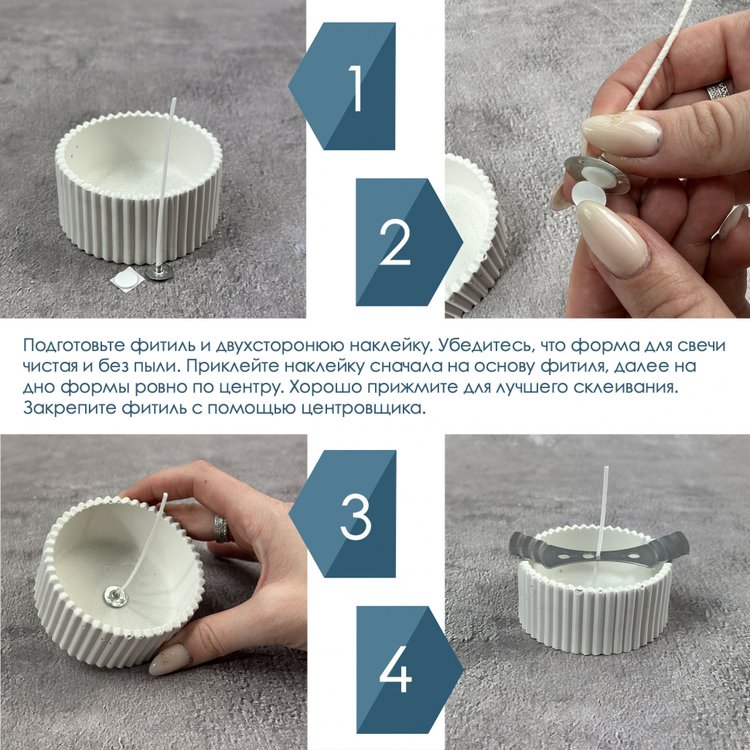 1

2

Подготовьте фитиль и двухсторонюю наклейку. Убедитесь, что форма для свечи чистая и без пыли. Приклейте наклейку сначала на основу фитиля, далее на дно формы ровно по центру. Хорошо прижмите для лучшего склеивания. Закрепите фитиль с помощью центровщика.

3

4