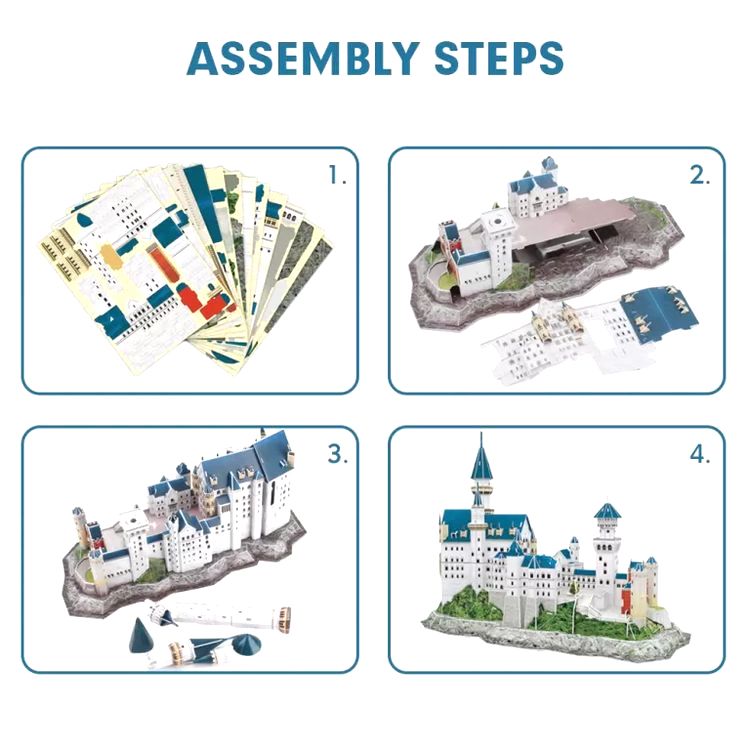 ASSEMBLY STEPS

1.

2.

3.

4.