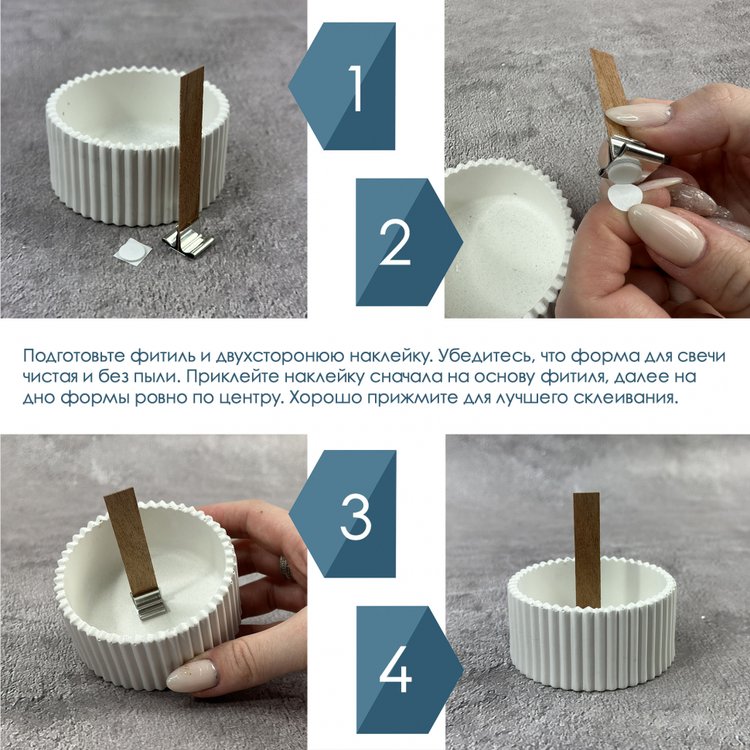 1

2

Подготовьте фитиль и двухсторонюю наклейку. Убедитесь, что форма для свечи чистая и без пыли. Приклейте наклейку сначала на основу фитиля, далее на дно формы ровно по центру. Хорошо прижмите для лучшего склеивания.

3

4