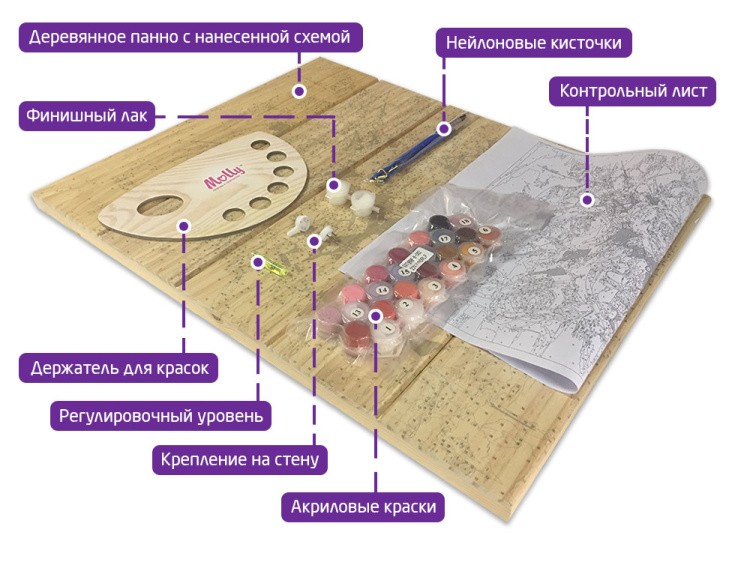 Деревянное панно с нанесенной схемой

Нейлоновые кисточки

Контрольный лист

Финишный лак

Molly

Держатель для красок

Регулировочный уровень

Крепление на стену

Акриловые краски