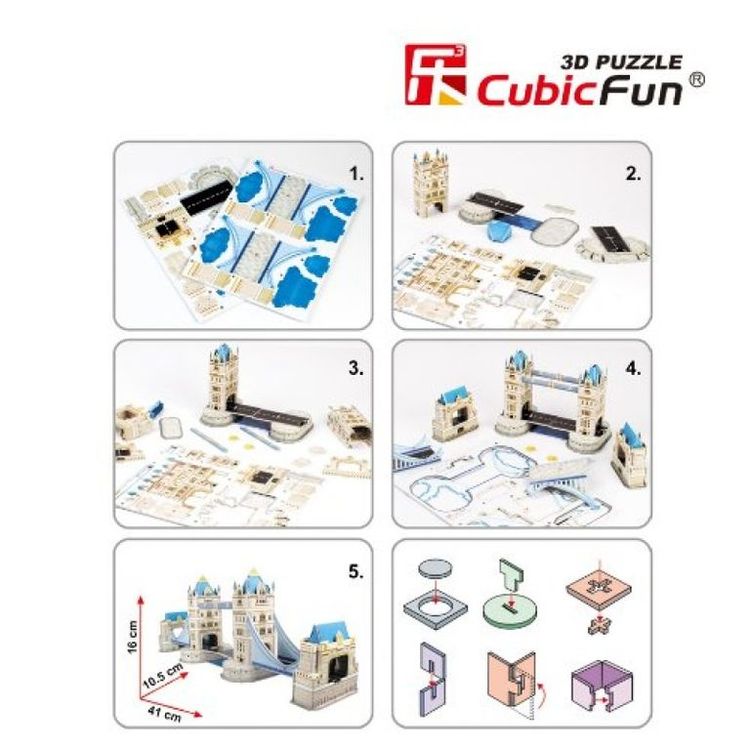 3D PUZZLE
CubicFun®

1.

2.

3.

4.

5.

16 cm
10.5 cm
41 cm